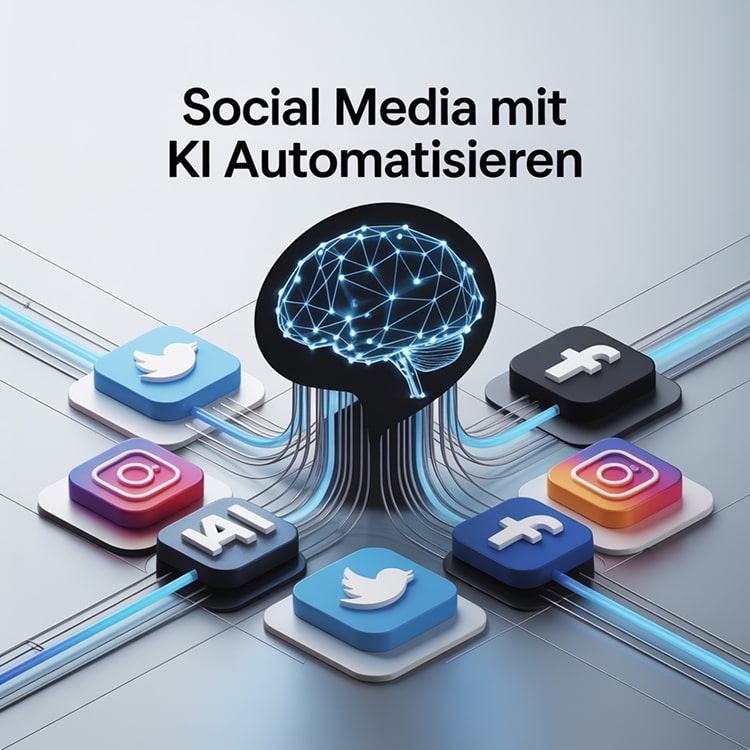 Social Media mit KI Automatisieren

AI